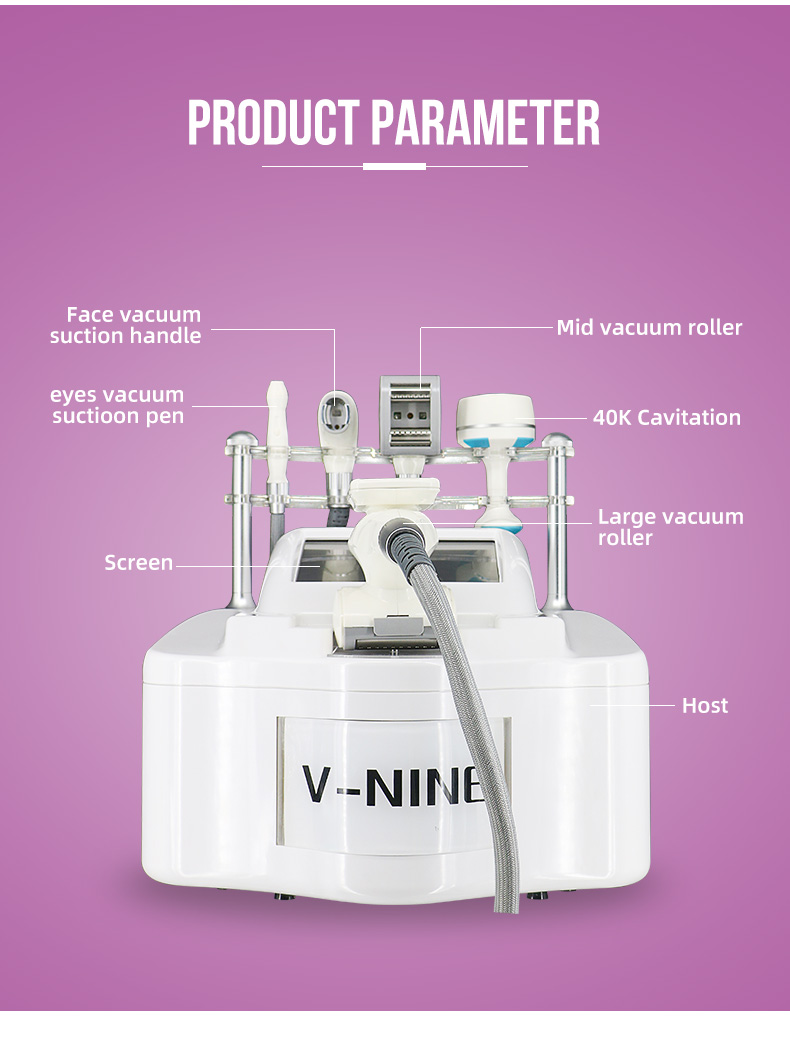 PRODUCT PARAMETER

Face vacuum suction handle

Mid vacuum roller

eyes vacuum suctioon pen

40K Cavitation

Large vacuum roller

Screen

Host

V-NINE